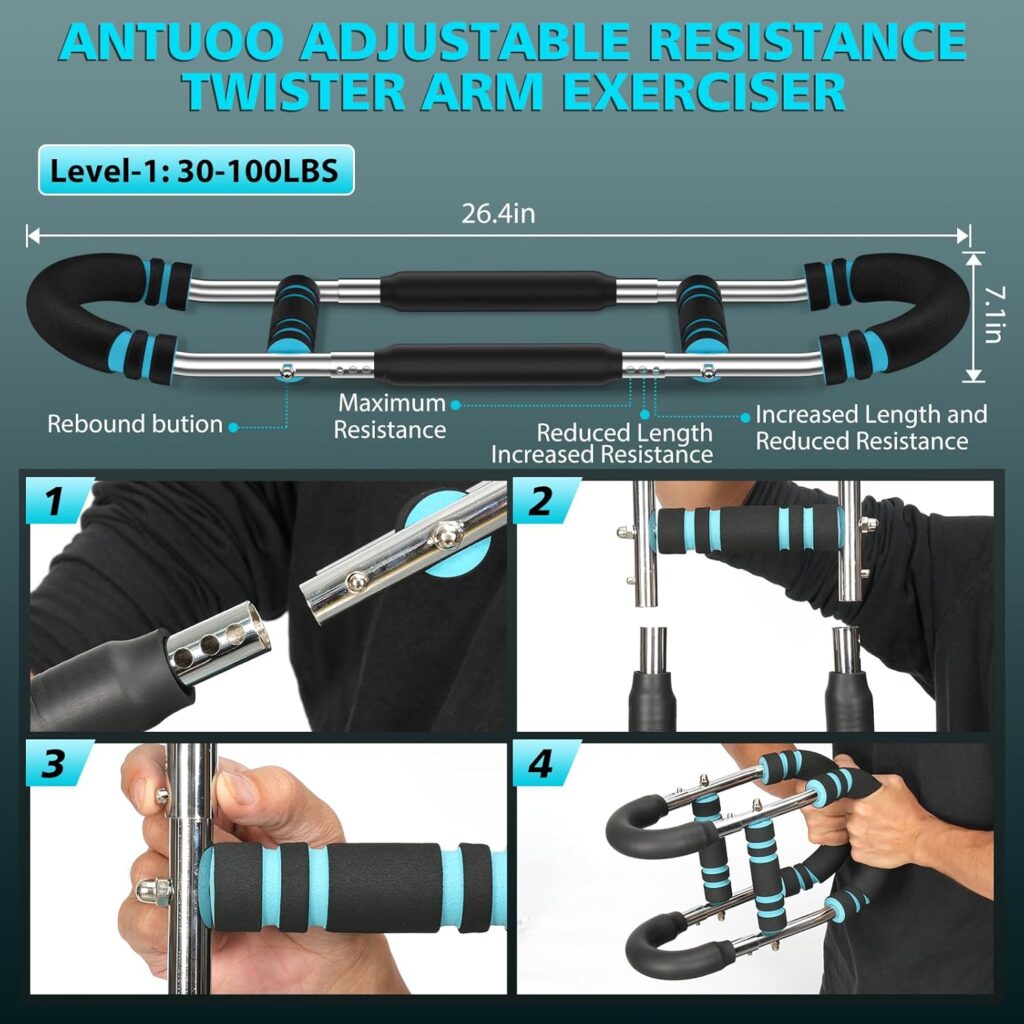 ANTUOO ADJUSTABLE RESISTANCE TWISTER ARM EXERCISER

Level-1: 30-100LBS

26.4in

7.1in

Rebound bution

Maximum Resistance

Reduced Length Increased Resistance

Increased Length and Reduced Resistance

1

2

3

4